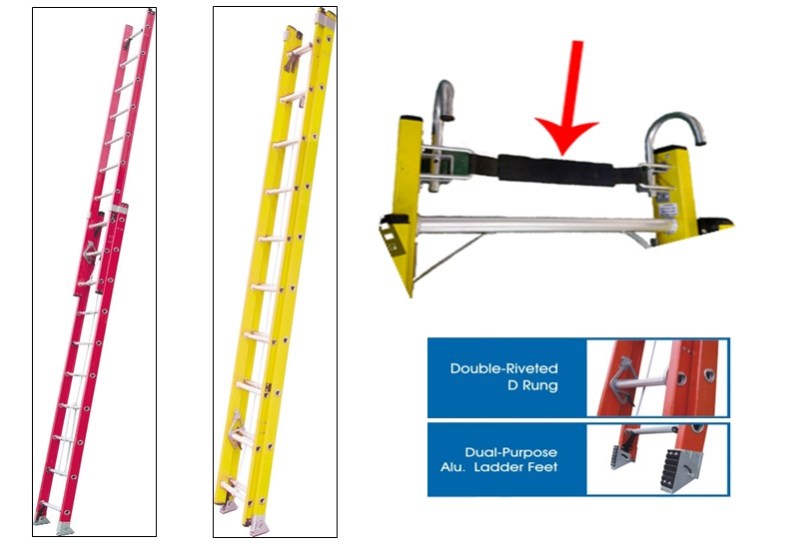 Double-Riveted D Rung

Dual-Purpose Alu. Ladder Feet